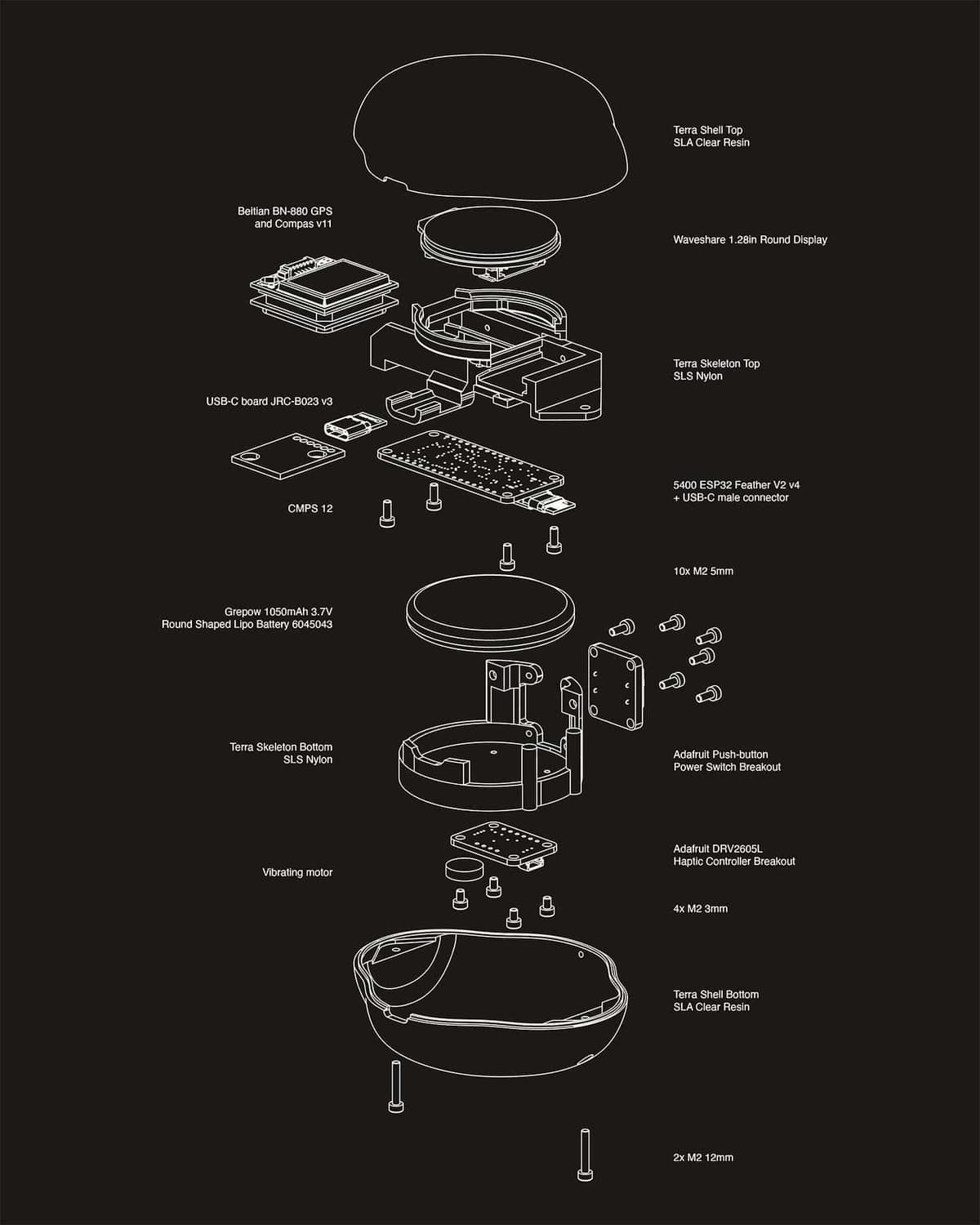 Terra Shell Top
SLA Clear Resin

Beitian BN-880 GPS
and Compas v11

Waveshare 1.28in Round Display

Terra Skeleton Top
SLS Nylon

USB-C board JRC-B023 v3

5400 ESP32 Feather V2 v4
+ USB-C male connector

CMPS 12

10x M2 5mm

Grepow 1050mAh 3.7V
Round Shaped Lipo Battery 6045043

Terra Skeleton Bottom
SLS Nylon

Adafruit Push-button
Power Switch Breakout

Adafruit DRV2605L
Haptic Controller Breakout

Vibrating motor

4x M2 3mm

Terra Shell Bottom
SLA Clear Resin

2x M2 12mm