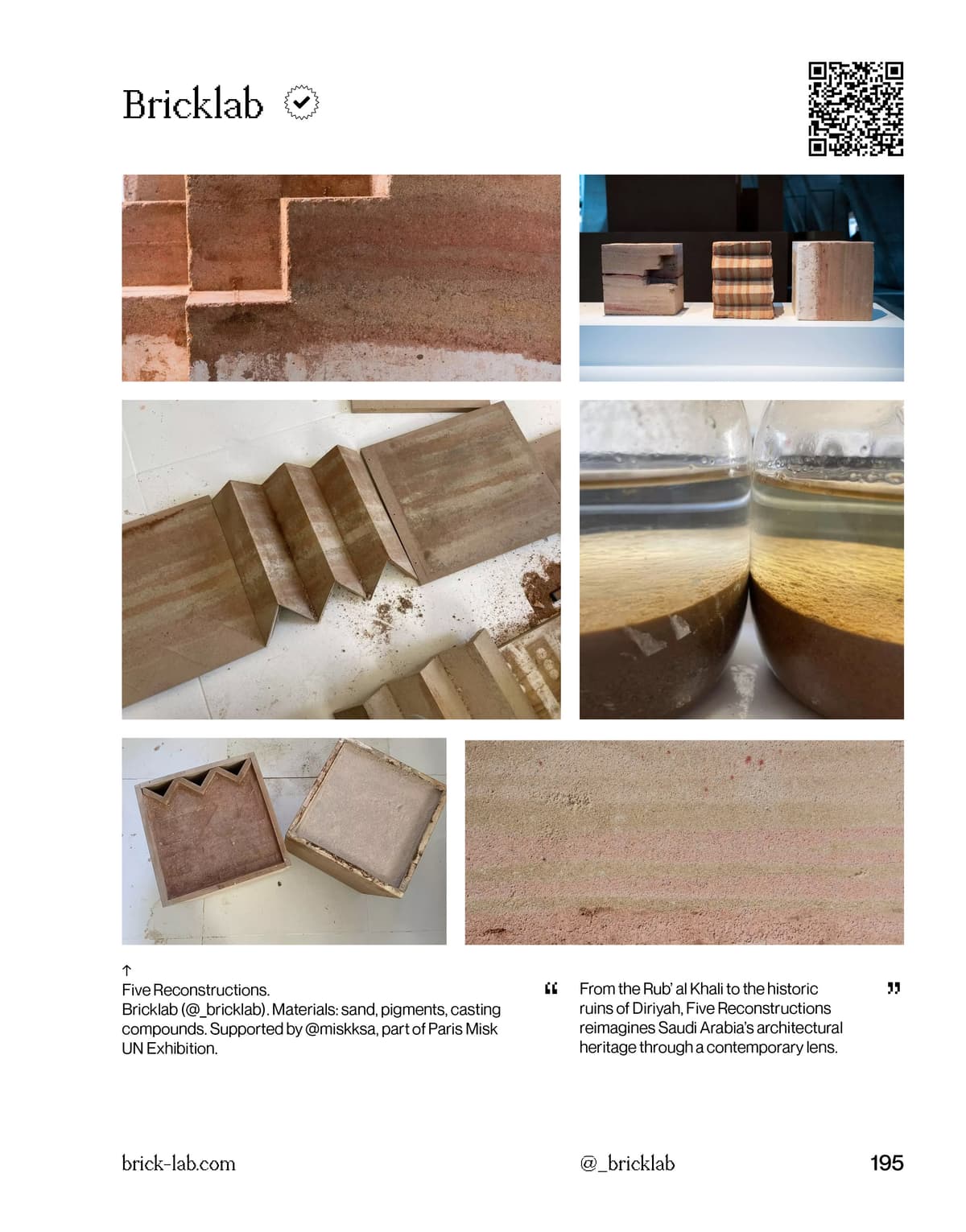 Bricklab

↑
Five Reconstructions.
Bricklab (@_bricklab). Materials: sand, pigments, casting compounds. Supported by @miskksa, part of Paris Misk UN Exhibition.

“ From the Rub' al Khali to the historic ruins of Diriyah, Five Reconstructions reimagines Saudi Arabia's architectural heritage through a contemporary lens. ”

brick-lab.com

@_bricklab

195