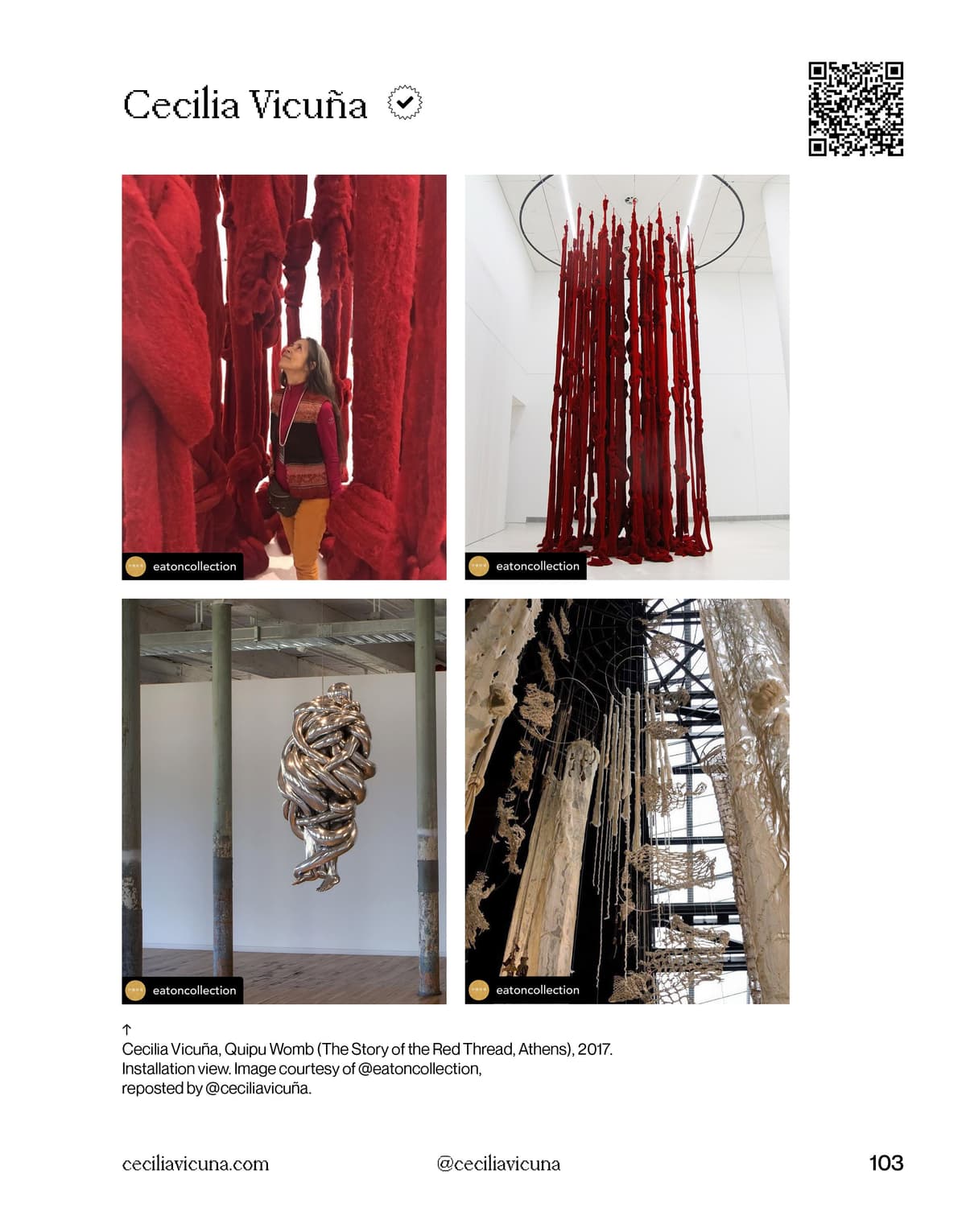 Cecilia Vicuña

eatoncollection

eatoncollection

eatoncollection

eatoncollection

↑
Cecilia Vicuña, Quipu Womb (The Story of the Red Thread, Athens), 2017. Installation view. Image courtesy of @eatoncollection, reposted by @ceciliavicuña.

ceciliavicuna.com

@ceciliavicuna

103