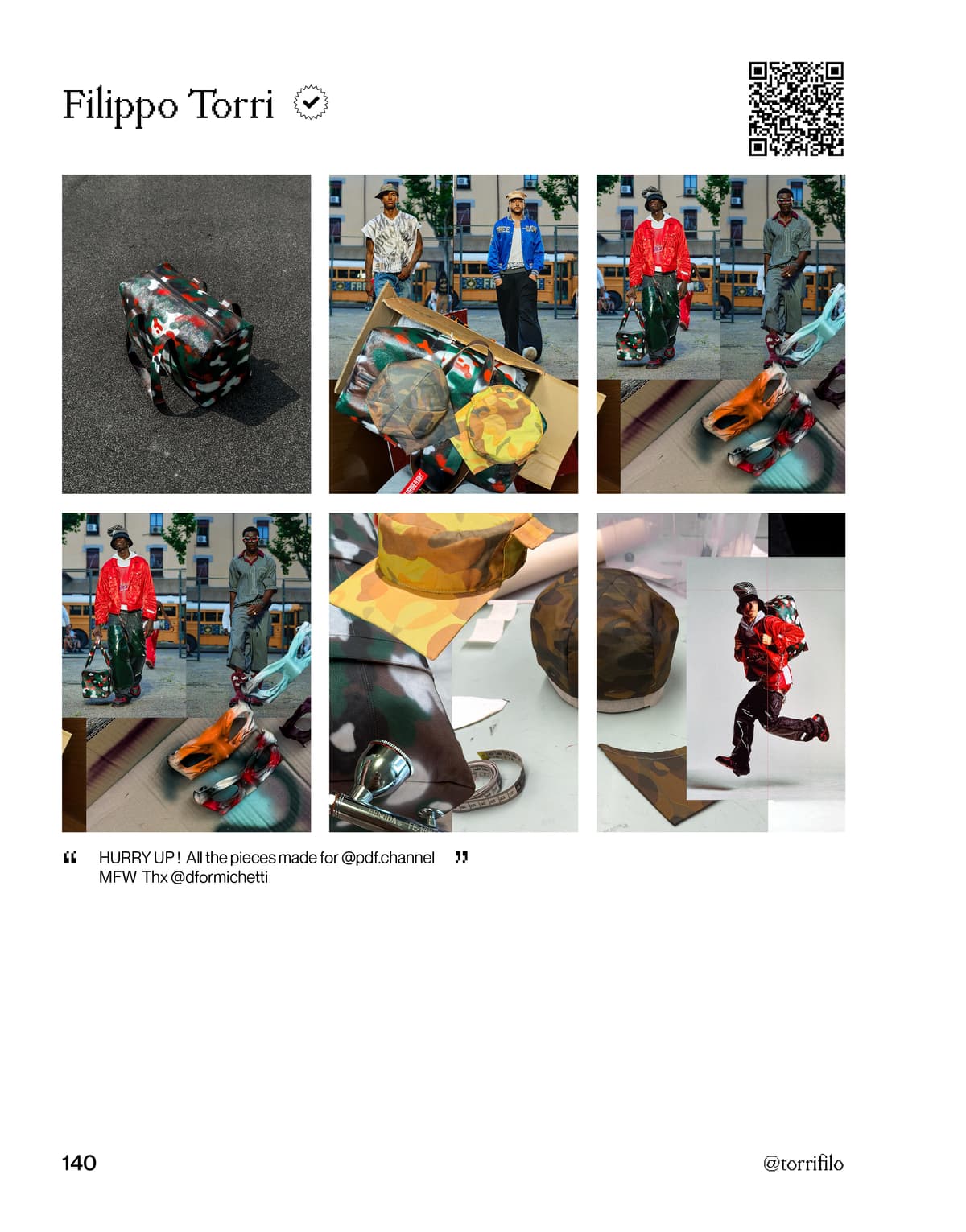 Filippo Torri

“ HURRY UP ! All the pieces made for @pdf.channel MFW Thx @dformichetti ”

140

@torrifilo