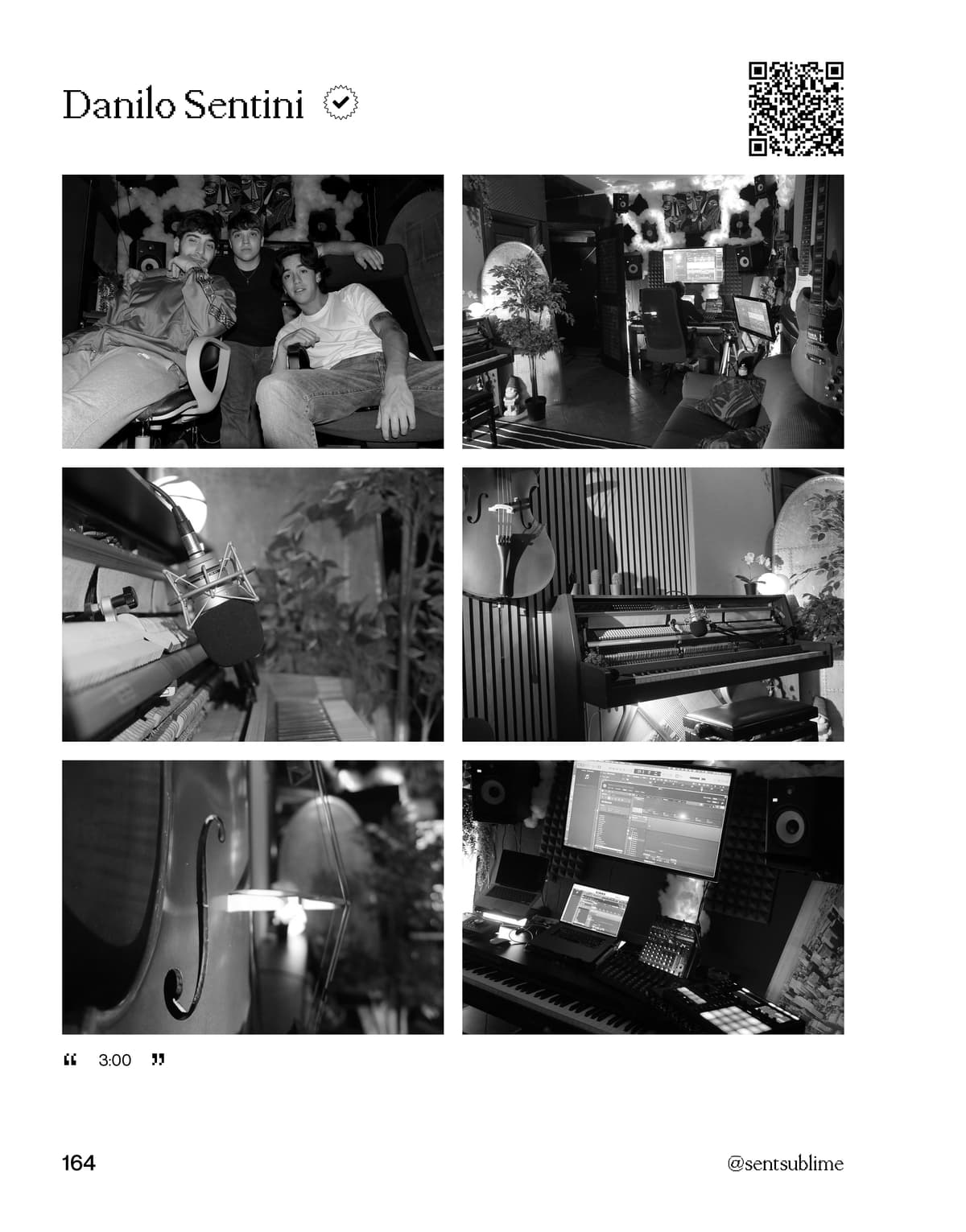 Danilo Sentini

“ 3:00 ”

164

@sentsublime